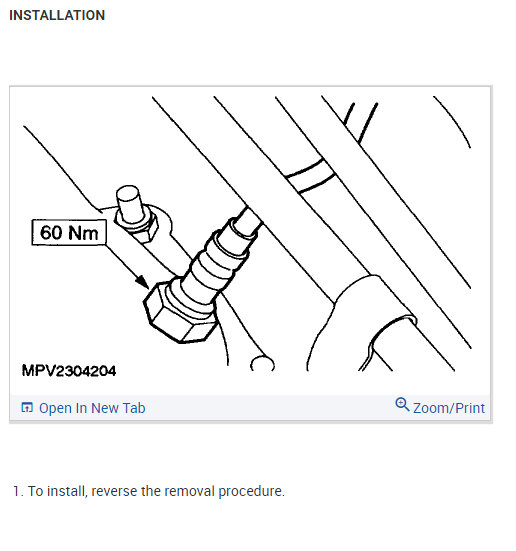 INSTALLATION

60 Nm

MPV2304204

Open In New Tab

Zoom/Print

1. To install, reverse the removal procedure.