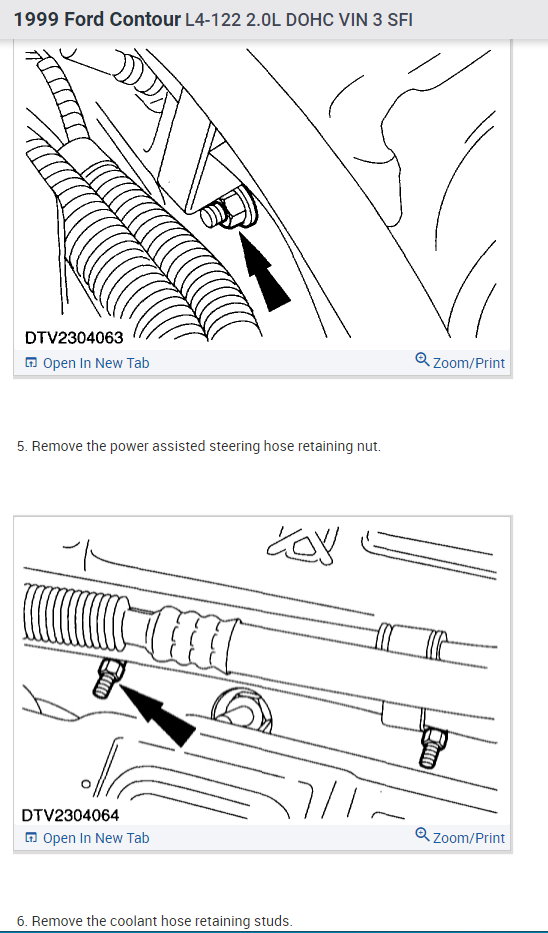 1999 Ford Contour L4-122 2.0L DOHC VIN 3 SFI

DTV2304063

Open In New Tab Zoom/Print

5. Remove the power assisted steering hose retaining nut.

DTV2304064

Open In New Tab Zoom/Print

6. Remove the coolant hose retaining studs.