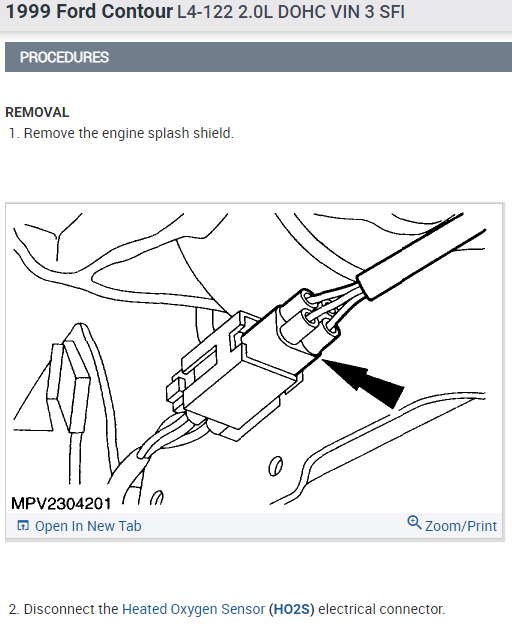 1999 Ford Contour L4-122 2.0L DOHC VIN 3 SFI

PROCEDURES

REMOVAL

1. Remove the engine splash shield.

MPV2304201

Open In New Tab

Zoom/Print

2. Disconnect the Heated Oxygen Sensor (HO2S) electrical connector.