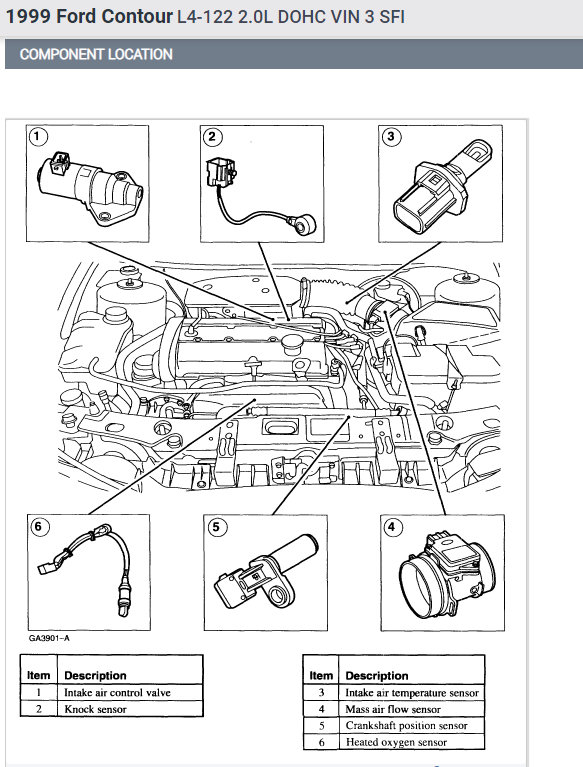 1999 Ford Contour L4-122 2.0L DOHC VIN 3 SFI

COMPONENT LOCATION

1

2

3

6

5

4

GA3901-A

| Item | Description |
|---|---|
| 1 | Intake air control valve |
| 2 | Knock sensor |

| Item | Description |
|---|---|
| 3 | Intake air temperature sensor |
| 4 | Mass air flow sensor |
| 5 | Crankshaft position sensor |
| 6 | Heated oxygen sensor |