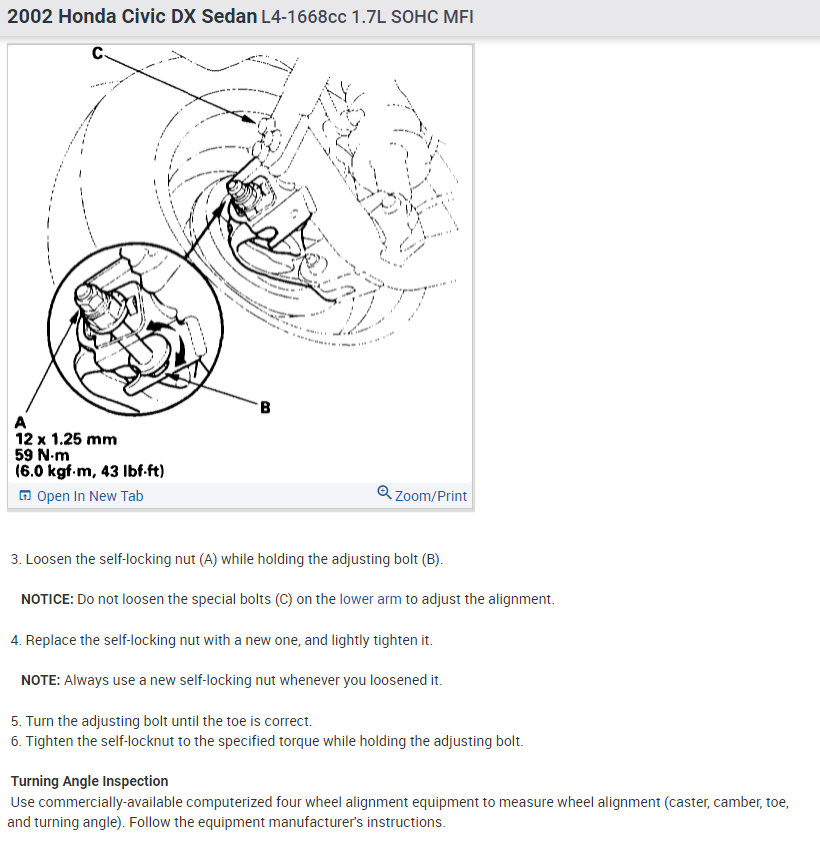 2002 Honda Civic DX Sedan L4-1668cc 1.7L SOHC MFI

C

B

A
12 x 1.25 mm
59 N·m
(6.0 kgf·m, 43 lbf·ft)

Open In New Tab

Zoom/Print

3. Loosen the self-locking nut (A) while holding the adjusting bolt (B).

NOTICE: Do not loosen the special bolts (C) on the lower arm to adjust the alignment.

4. Replace the self-locking nut with a new one, and lightly tighten it.

NOTE: Always use a new self-locking nut whenever you loosened it.

5. Turn the adjusting bolt until the toe is correct.
6. Tighten the self-locknut to the specified torque while holding the adjusting bolt.

Turning Angle Inspection
Use commercially-available computerized four wheel alignment equipment to measure wheel alignment (caster, camber, toe, and turning angle). Follow the equipment manufacturer's instructions.