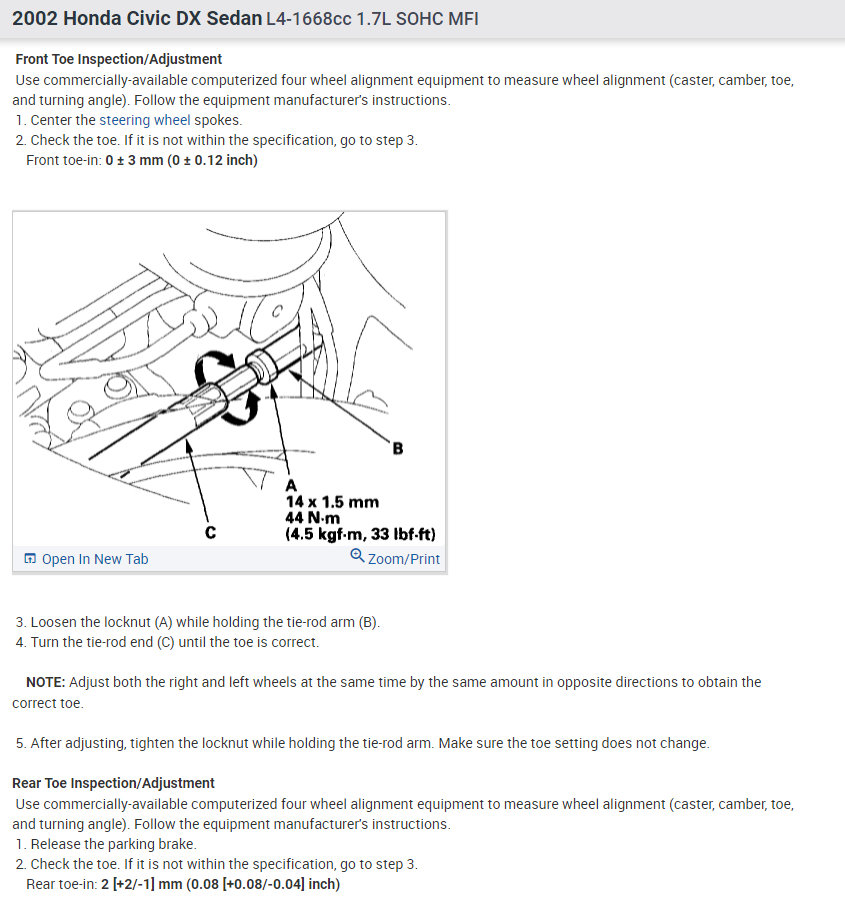 2002 Honda Civic DX Sedan L4-1668cc 1.7L SOHC MFI

Front Toe Inspection/Adjustment
Use commercially-available computerized four wheel alignment equipment to measure wheel alignment (caster, camber, toe, and turning angle). Follow the equipment manufacturer's instructions.
1. Center the steering wheel spokes.
2. Check the toe. If it is not within the specification, go to step 3.
Front toe-in: 0 ± 3 mm (0 ± 0.12 inch)

B
A
14 x 1.5 mm
44 N·m
(4.5 kgf·m, 33 lbf·ft)
C

Open In New Tab
Zoom/Print

3. Loosen the locknut (A) while holding the tie-rod arm (B).
4. Turn the tie-rod end (C) until the toe is correct.

NOTE: Adjust both the right and left wheels at the same time by the same amount in opposite directions to obtain the correct toe.

5. After adjusting, tighten the locknut while holding the tie-rod arm. Make sure the toe setting does not change.

Rear Toe Inspection/Adjustment
Use commercially-available computerized four wheel alignment equipment to measure wheel alignment (caster, camber, toe, and turning angle). Follow the equipment manufacturer's instructions.
1. Release the parking brake.
2. Check the toe. If it is not within the specification, go to step 3.
Rear toe-in: 2 [+2/-1] mm (0.08 [+0.08/-0.04] inch)