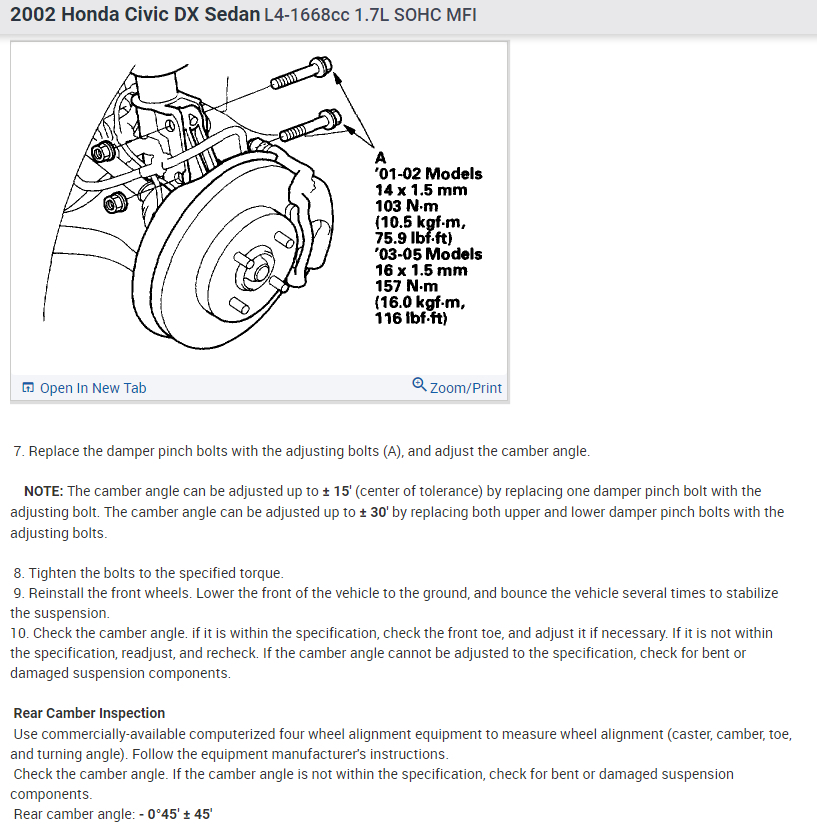 2002 Honda Civic DX Sedan L4-1668cc 1.7L SOHC MFI

A
'01-02 Models
14 x 1.5 mm
103 N·m
(10.5 kgf·m,
75.9 lbf·ft)
'03-05 Models
16 x 1.5 mm
157 N·m
(16.0 kgf·m,
116 lbf·ft)

Open In New Tab

Zoom/Print

7. Replace the damper pinch bolts with the adjusting bolts (A), and adjust the camber angle.

NOTE: The camber angle can be adjusted up to ± 15' (center of tolerance) by replacing one damper pinch bolt with the adjusting bolt. The camber angle can be adjusted up to ± 30' by replacing both upper and lower damper pinch bolts with the adjusting bolts.

8. Tighten the bolts to the specified torque.
9. Reinstall the front wheels. Lower the front of the vehicle to the ground, and bounce the vehicle several times to stabilize the suspension.
10. Check the camber angle. if it is within the specification, check the front toe, and adjust it if necessary. If it is not within the specification, readjust, and recheck. If the camber angle cannot be adjusted to the specification, check for bent or damaged suspension components.

Rear Camber Inspection
Use commercially-available computerized four wheel alignment equipment to measure wheel alignment (caster, camber, toe, and turning angle). Follow the equipment manufacturer's instructions.
Check the camber angle. If the camber angle is not within the specification, check for bent or damaged suspension components.
Rear camber angle: - 0°45' ± 45'