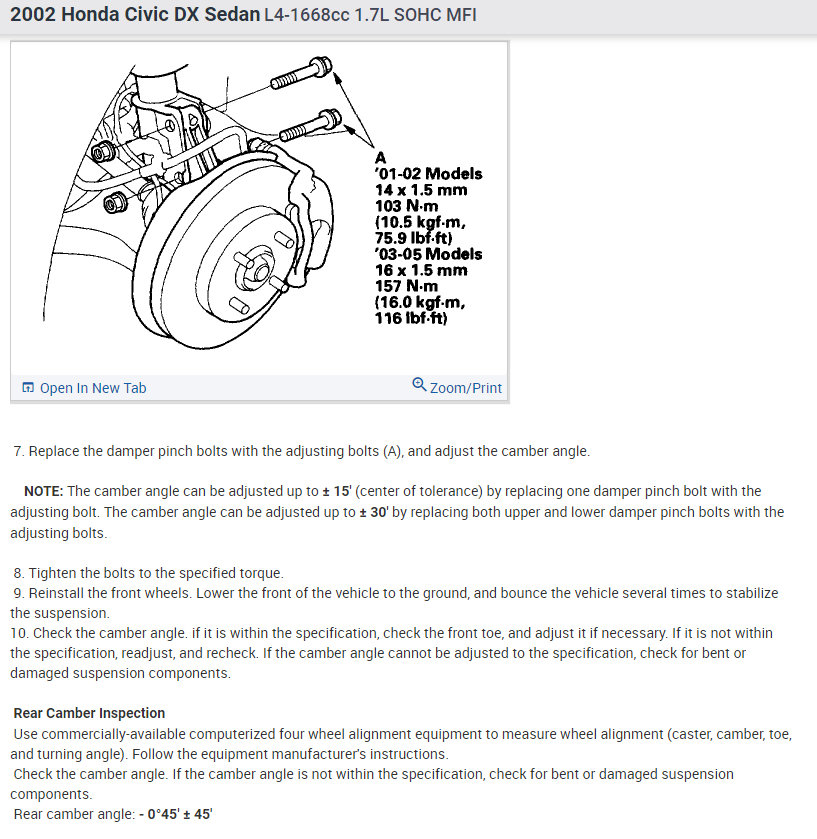 2002 Honda Civic DX Sedan L4-1668cc 1.7L SOHC MFI

A
'01-02 Models
14 x 1.5 mm
103 N·m
(10.5 kgf·m,
75.9 lbf·ft)
'03-05 Models
16 x 1.5 mm
157 N·m
(16.0 kgf·m,
116 lbf·ft)

Open In New Tab
Zoom/Print

7. Replace the damper pinch bolts with the adjusting bolts (A), and adjust the camber angle.

NOTE: The camber angle can be adjusted up to ± 15' (center of tolerance) by replacing one damper pinch bolt with the adjusting bolt. The camber angle can be adjusted up to ± 30' by replacing both upper and lower damper pinch bolts with the adjusting bolts.

8. Tighten the bolts to the specified torque.
9. Reinstall the front wheels. Lower the front of the vehicle to the ground, and bounce the vehicle several times to stabilize the suspension.
10. Check the camber angle. if it is within the specification, check the front toe, and adjust it if necessary. If it is not within the specification, readjust, and recheck. If the camber angle cannot be adjusted to the specification, check for bent or damaged suspension components.

Rear Camber Inspection
Use commercially-available computerized four wheel alignment equipment to measure wheel alignment (caster, camber, toe, and turning angle). Follow the equipment manufacturer's instructions.
Check the camber angle. If the camber angle is not within the specification, check for bent or damaged suspension components.
Rear camber angle: - 0°45' ± 45'