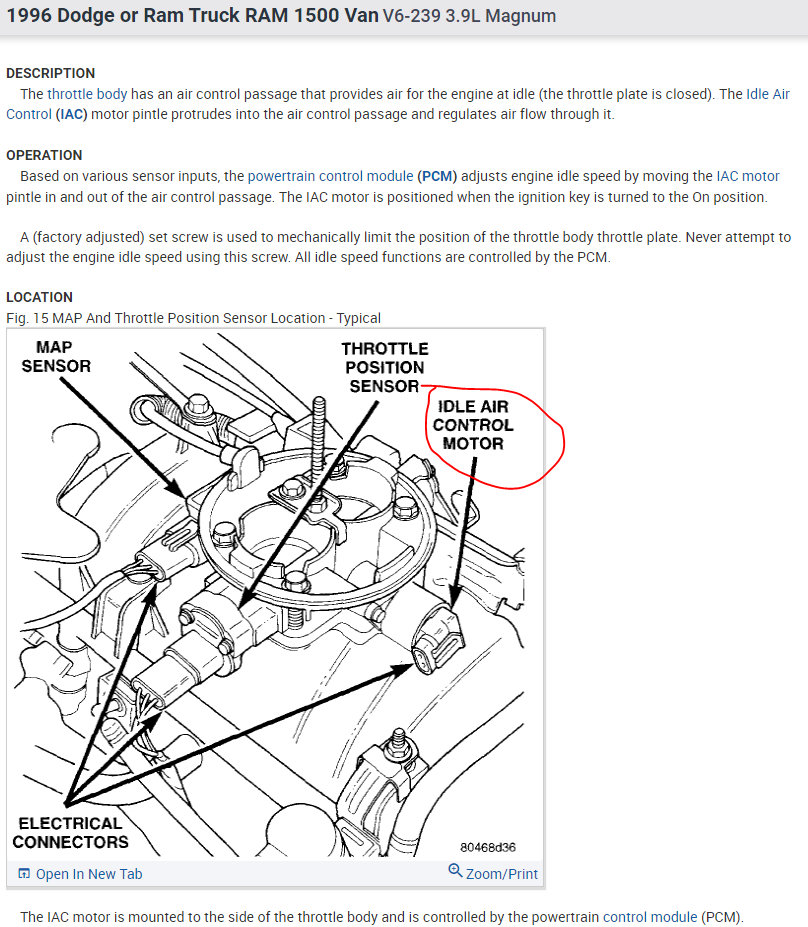 1996 Dodge or Ram Truck RAM 1500 Van V6-239 3.9L Magnum

DESCRIPTION
The throttle body has an air control passage that provides air for the engine at idle (the throttle plate is closed). The Idle Air Control (IAC) motor pintle protrudes into the air control passage and regulates air flow through it.

OPERATION
Based on various sensor inputs, the powertrain control module (PCM) adjusts engine idle speed by moving the IAC motor pintle in and out of the air control passage. The IAC motor is positioned when the ignition key is turned to the On position.

A (factory adjusted) set screw is used to mechanically limit the position of the throttle body throttle plate. Never attempt to adjust the engine idle speed using this screw. All idle speed functions are controlled by the PCM.

LOCATION
Fig. 15 MAP And Throttle Position Sensor Location - Typical

MAP SENSOR

THROTTLE POSITION SENSOR

IDLE AIR CONTROL MOTOR

ELECTRICAL CONNECTORS

80468d36

Open In New Tab

Zoom/Print

The IAC motor is mounted to the side of the throttle body and is controlled by the powertrain control module (PCM).