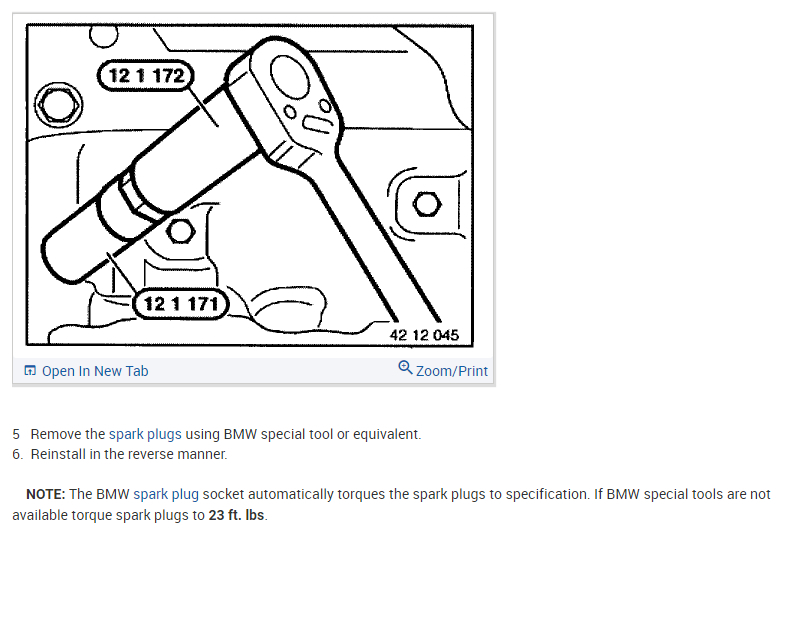 12 1 172

12 1 171

42 12 045

Open In New Tab

Zoom/Print

5 Remove the spark plugs using BMW special tool or equivalent.
6. Reinstall in the reverse manner.

NOTE: The BMW spark plug socket automatically torques the spark plugs to specification. If BMW special tools are not available torque spark plugs to 23 ft. lbs.