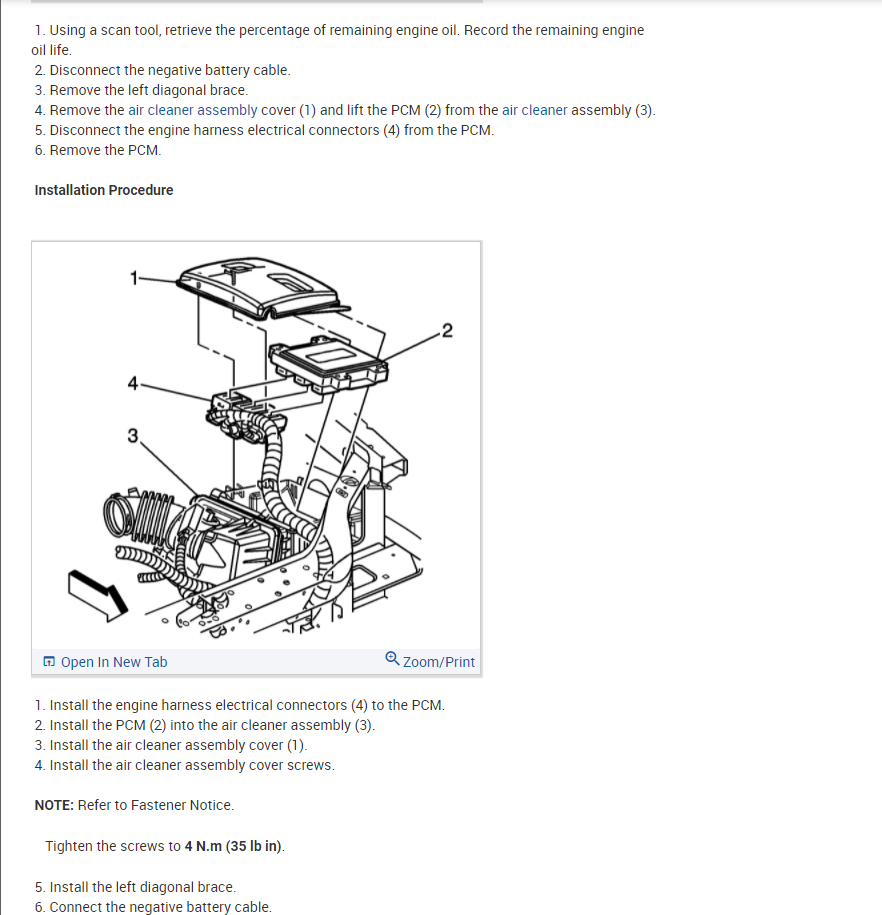 1. Using a scan tool, retrieve the percentage of remaining engine oil. Record the remaining engine oil life.
2. Disconnect the negative battery cable.
3. Remove the left diagonal brace.
4. Remove the air cleaner assembly cover (1) and lift the PCM (2) from the air cleaner assembly (3).
5. Disconnect the engine harness electrical connectors (4) from the PCM.
6. Remove the PCM.

Installation Procedure

1
2
4
3

Open In New Tab
Zoom/Print

1. Install the engine harness electrical connectors (4) to the PCM.
2. Install the PCM (2) into the air cleaner assembly (3).
3. Install the air cleaner assembly cover (1).
4. Install the air cleaner assembly cover screws.

NOTE: Refer to Fastener Notice.

Tighten the screws to 4 N.m (35 lb in).

5. Install the left diagonal brace.
6. Connect the negative battery cable.