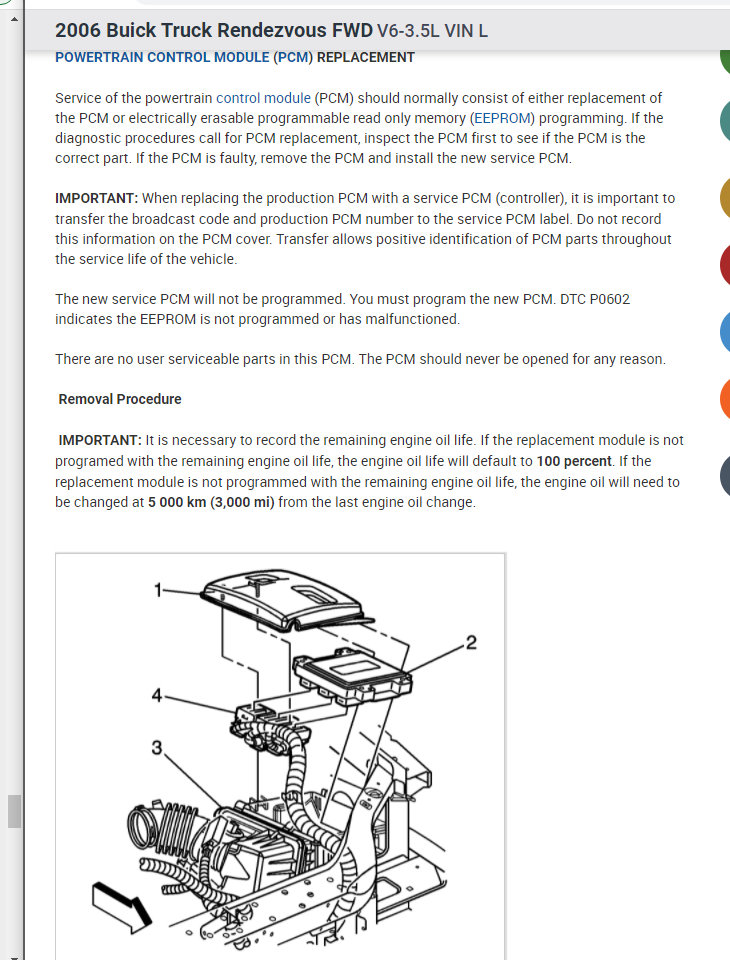 2006 Buick Truck Rendezvous FWD V6-3.5L VIN L

POWERTRAIN CONTROL MODULE (PCM) REPLACEMENT

Service of the powertrain control module (PCM) should normally consist of either replacement of the PCM or electrically erasable programmable read only memory (EEPROM) programming. If the diagnostic procedures call for PCM replacement, inspect the PCM first to see if the PCM is the correct part. If the PCM is faulty, remove the PCM and install the new service PCM.

IMPORTANT: When replacing the production PCM with a service PCM (controller), it is important to transfer the broadcast code and production PCM number to the service PCM label. Do not record this information on the PCM cover. Transfer allows positive identification of PCM parts throughout the service life of the vehicle.

The new service PCM will not be programmed. You must program the new PCM. DTC P0602 indicates the EEPROM is not programmed or has malfunctioned.

There are no user serviceable parts in this PCM. The PCM should never be opened for any reason.

Removal Procedure

IMPORTANT: It is necessary to record the remaining engine oil life. If the replacement module is not programed with the remaining engine oil life, the engine oil life will default to 100 percent. If the replacement module is not programmed with the remaining engine oil life, the engine oil will need to be changed at 5 000 km (3,000 mi) from the last engine oil change.

1
2
4
3