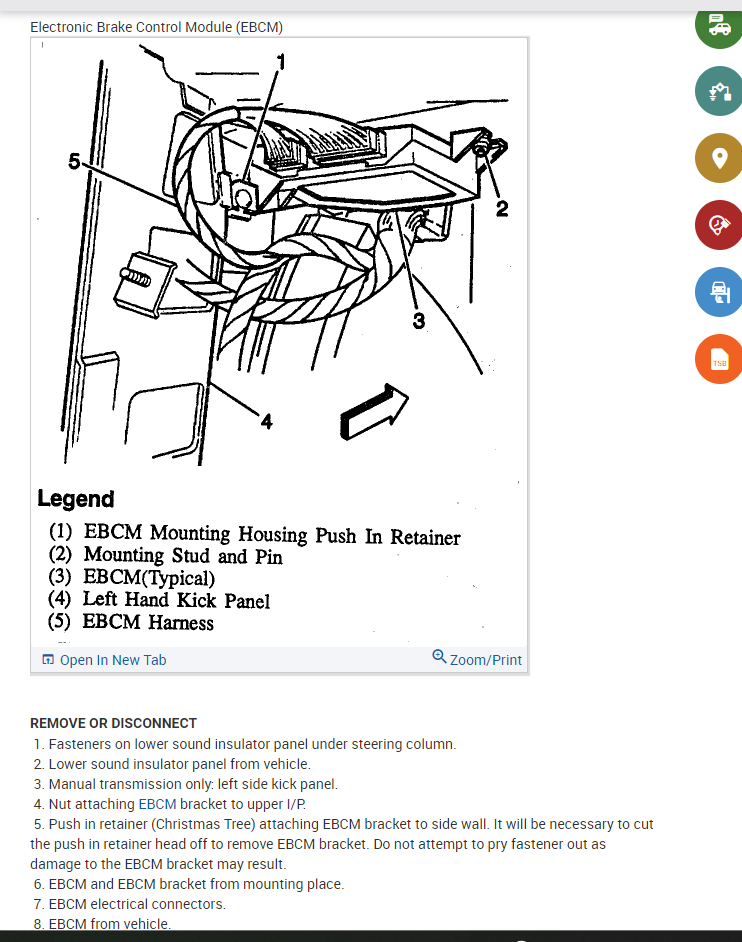 Electronic Brake Control Module (EBCM)

1

5

2

3

4

Legend

(1) EBCM Mounting Housing Push In Retainer
(2) Mounting Stud and Pin
(3) EBCM(Typical)
(4) Left Hand Kick Panel
(5) EBCM Harness

Open In New Tab

Zoom/Print

TSB

REMOVE OR DISCONNECT

1. Fasteners on lower sound insulator panel under steering column.
2. Lower sound insulator panel from vehicle.
3. Manual transmission only: left side kick panel.
4. Nut attaching EBCM bracket to upper I/P.
5. Push in retainer (Christmas Tree) attaching EBCM bracket to side wall. It will be necessary to cut the push in retainer head off to remove EBCM bracket. Do not attempt to pry fastener out as damage to the EBCM bracket may result.
6. EBCM and EBCM bracket from mounting place.
7. EBCM electrical connectors.
8. EBCM from vehicle.