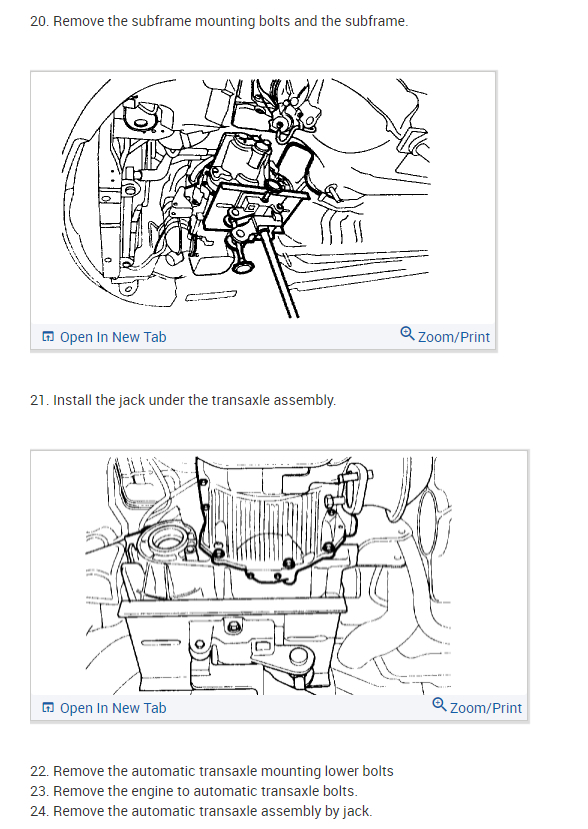 20. Remove the subframe mounting bolts and the subframe.

Open In New Tab

Zoom/Print

21. Install the jack under the transaxle assembly.

Open In New Tab

Zoom/Print

22. Remove the automatic transaxle mounting lower bolts
23. Remove the engine to automatic transaxle bolts.
24. Remove the automatic transaxle assembly by jack.