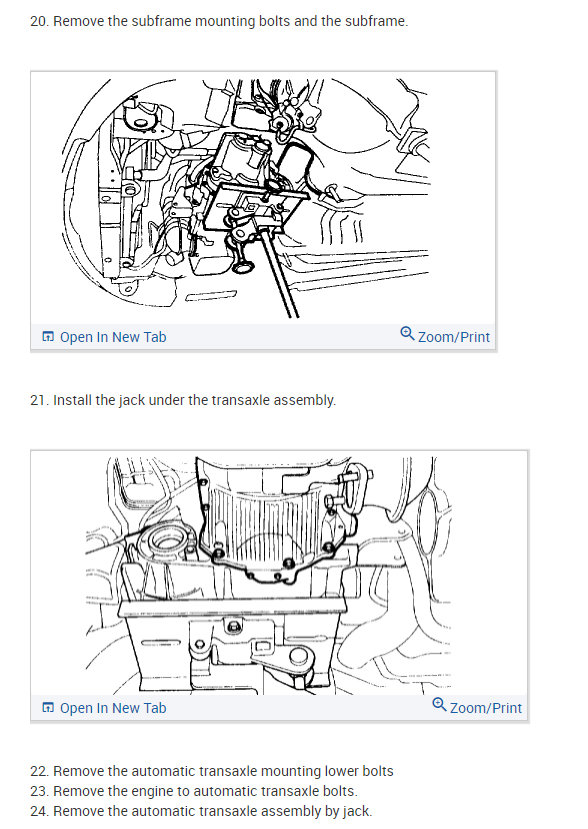 20. Remove the subframe mounting bolts and the subframe.

Open In New Tab
Zoom/Print

21. Install the jack under the transaxle assembly.

Open In New Tab
Zoom/Print

22. Remove the automatic transaxle mounting lower bolts
23. Remove the engine to automatic transaxle bolts.
24. Remove the automatic transaxle assembly by jack.