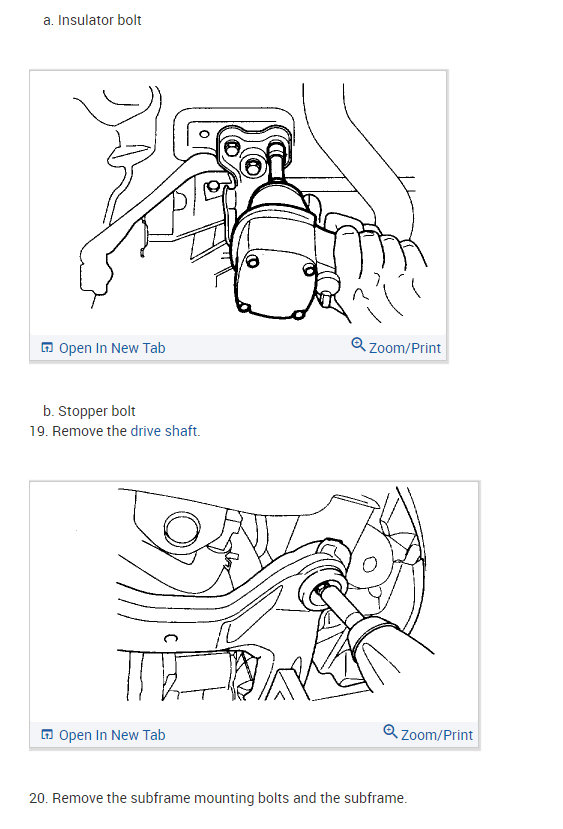 a. Insulator bolt

Open In New Tab

Zoom/Print

b. Stopper bolt

19. Remove the drive shaft.

Open In New Tab

Zoom/Print

20. Remove the subframe mounting bolts and the subframe.