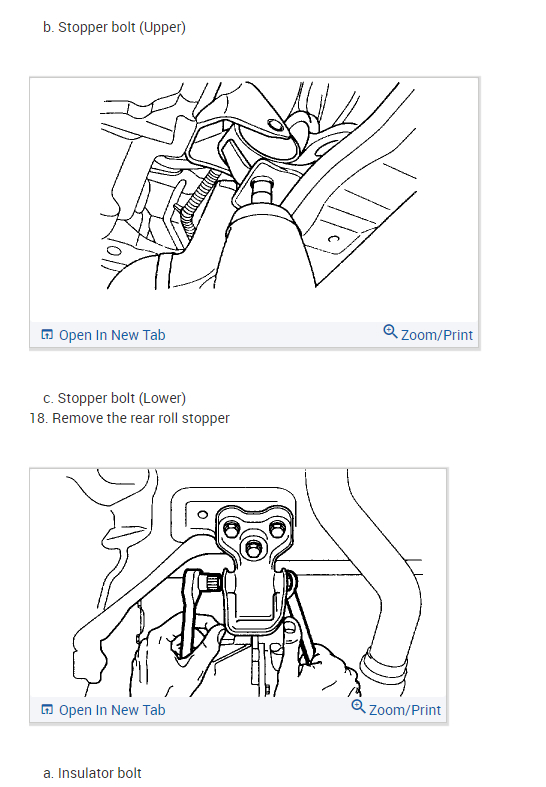 b. Stopper bolt (Upper)

Open In New Tab

Zoom/Print

c. Stopper bolt (Lower)
18. Remove the rear roll stopper

Open In New Tab

Zoom/Print

a. Insulator bolt