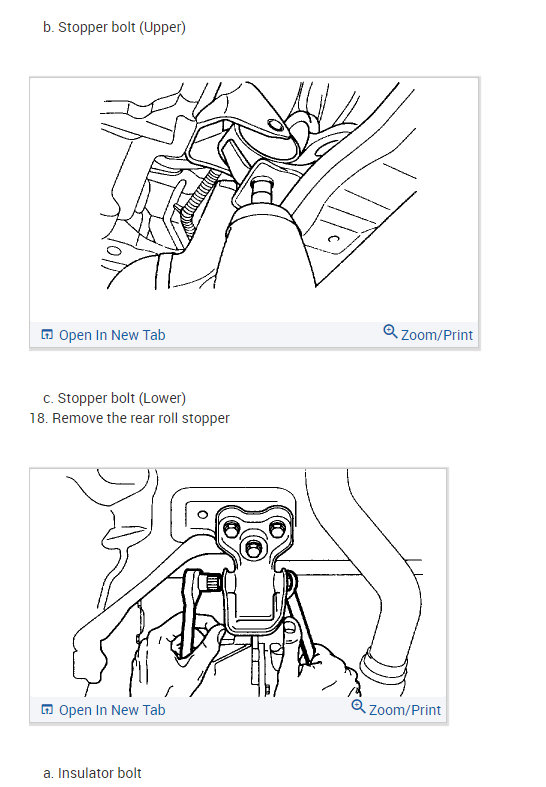 b. Stopper bolt (Upper)

Open In New Tab

Zoom/Print

c. Stopper bolt (Lower)

18. Remove the rear roll stopper

Open In New Tab

Zoom/Print

a. Insulator bolt