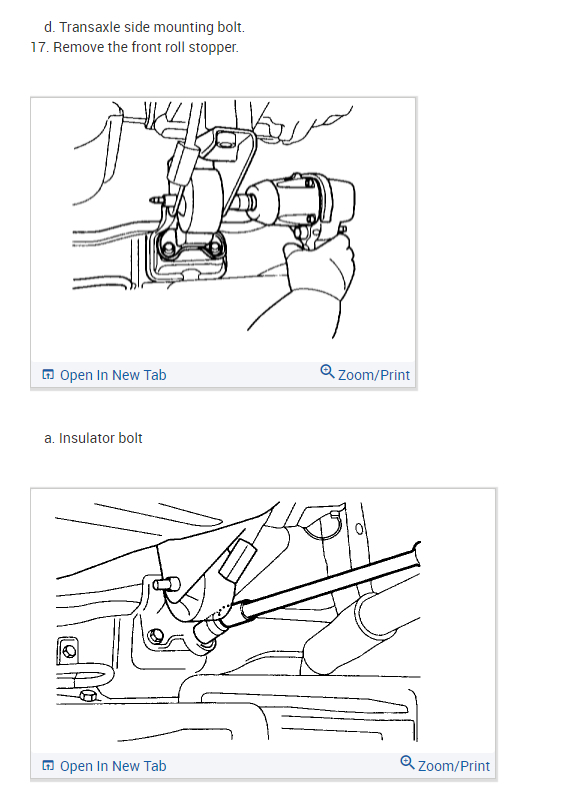 d. Transaxle side mounting bolt.
17. Remove the front roll stopper.

Open In New Tab
Zoom/Print

a. Insulator bolt

Open In New Tab
Zoom/Print