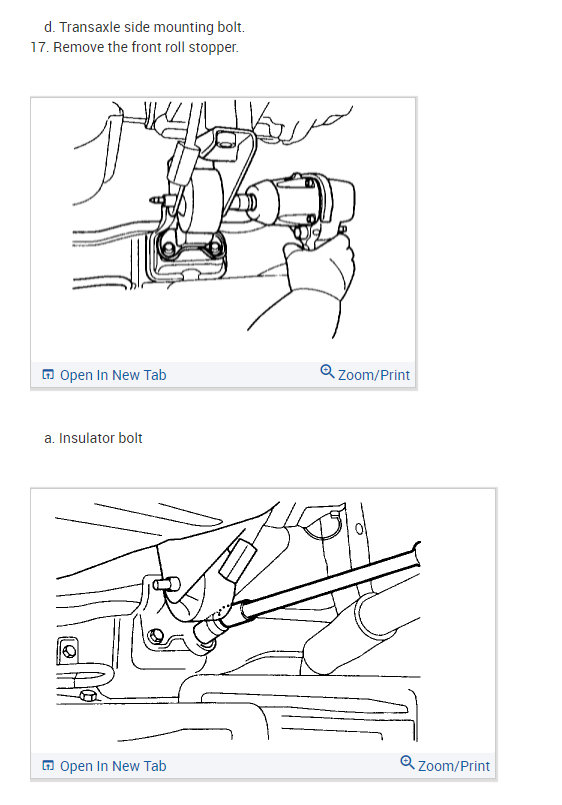 d. Transaxle side mounting bolt.
17. Remove the front roll stopper.

Open In New Tab
Zoom/Print

a. Insulator bolt

Open In New Tab
Zoom/Print