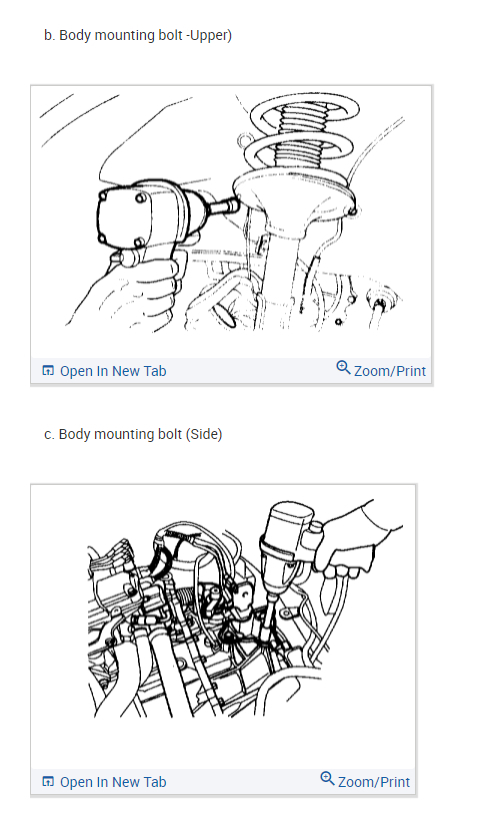 b. Body mounting bolt -Upper)

Open In New Tab

Zoom/Print

c. Body mounting bolt (Side)

Open In New Tab

Zoom/Print