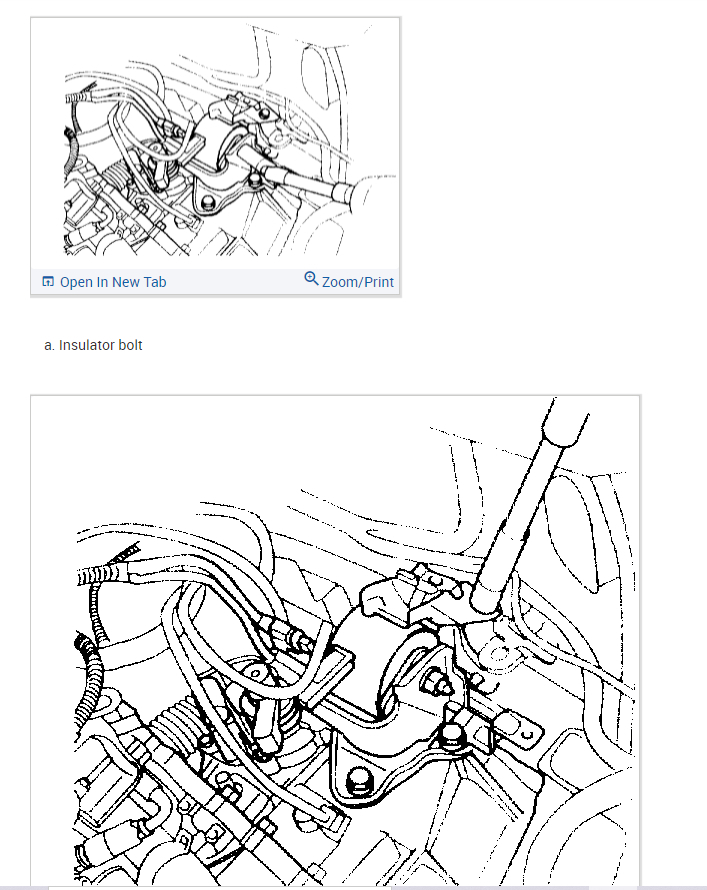 Open In New Tab
Zoom/Print

a. Insulator bolt