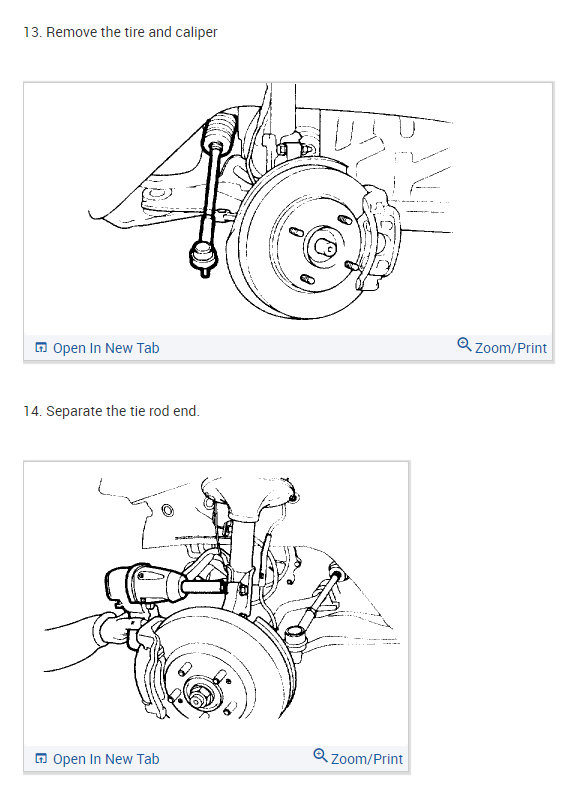 13. Remove the tire and caliper

Open In New Tab

Zoom/Print

14. Separate the tie rod end.

Open In New Tab

Zoom/Print