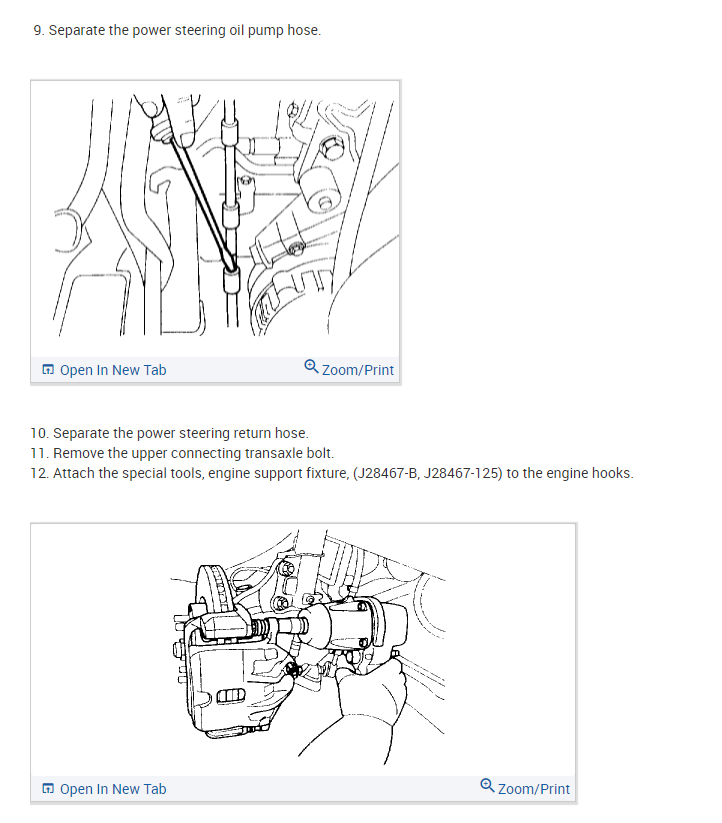 9. Separate the power steering oil pump hose.

Open In New Tab

Zoom/Print

10. Separate the power steering return hose.
11. Remove the upper connecting transaxle bolt.
12. Attach the special tools, engine support fixture, (J28467-B, J28467-125) to the engine hooks.

Open In New Tab

Zoom/Print