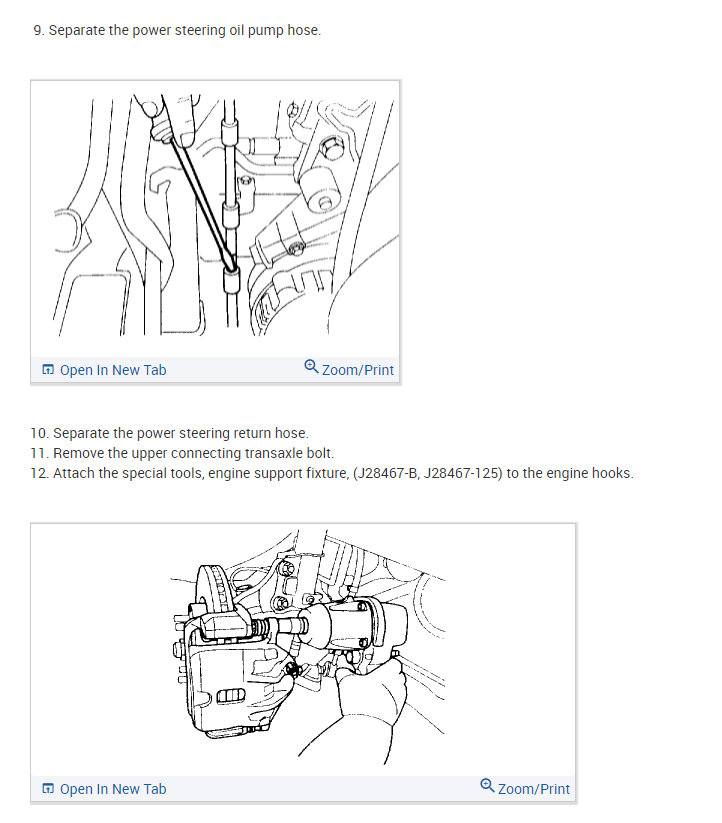 9. Separate the power steering oil pump hose.

Open In New Tab    Zoom/Print

10. Separate the power steering return hose.
11. Remove the upper connecting transaxle bolt.
12. Attach the special tools, engine support fixture, (J28467-B, J28467-125) to the engine hooks.

Open In New Tab    Zoom/Print