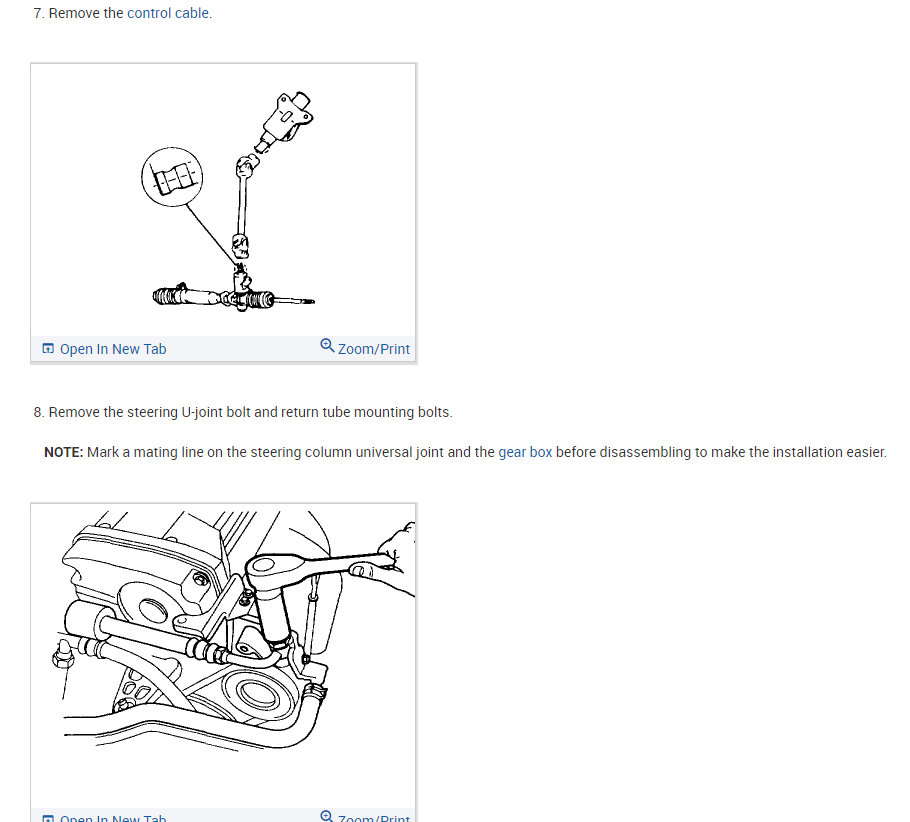 7. Remove the control cable.

Open In New Tab Zoom/Print

8. Remove the steering U-joint bolt and return tube mounting bolts.

NOTE: Mark a mating line on the steering column universal joint and the gear box before disassembling to make the installation easier.

Open In New Tab Zoom/Print