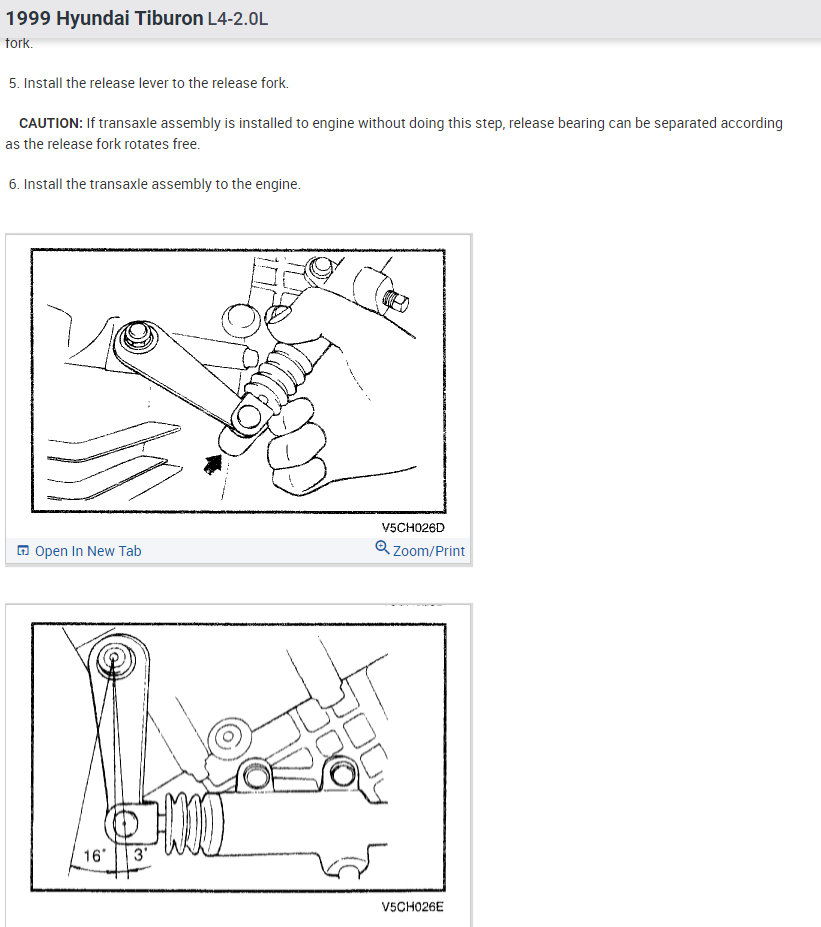 1999 Hyundai Tiburon L4-2.0L

fork.

5. Install the release lever to the release fork.

CAUTION: If transaxle assembly is installed to engine without doing this step, release bearing can be separated according as the release fork rotates free.

6. Install the transaxle assembly to the engine.

V5CH026D

Open In New Tab

Zoom/Print

16°

3°

V5CH026E