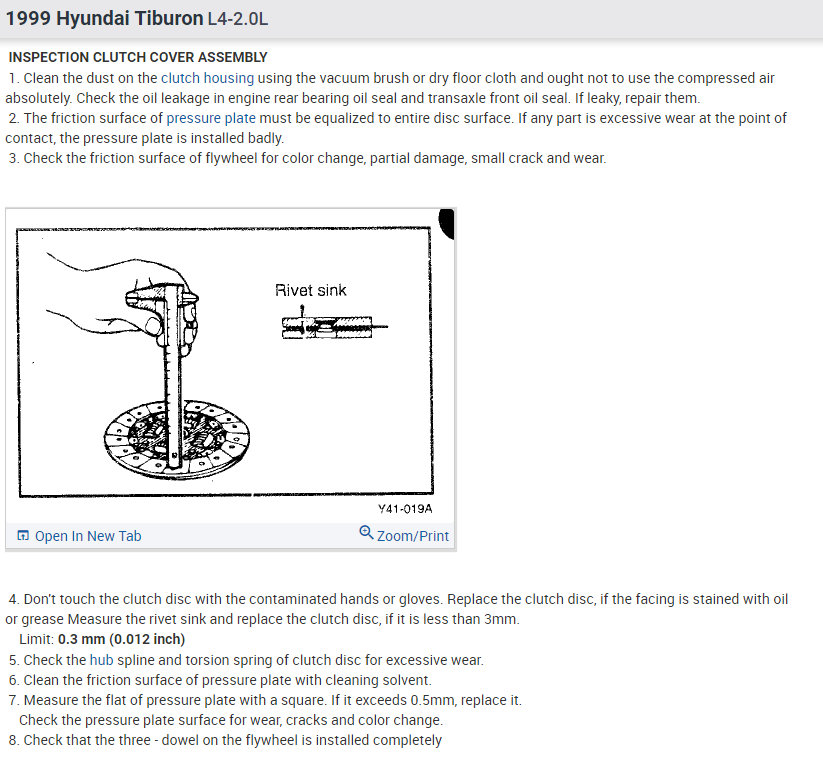 1999 Hyundai Tiburon L4-2.0L

INSPECTION CLUTCH COVER ASSEMBLY
1. Clean the dust on the clutch housing using the vacuum brush or dry floor cloth and ought not to use the compressed air absolutely. Check the oil leakage in engine rear bearing oil seal and transaxle front oil seal. If leaky, repair them.
2. The friction surface of pressure plate must be equalized to entire disc surface. If any part is excessive wear at the point of contact, the pressure plate is installed badly.
3. Check the friction surface of flywheel for color change, partial damage, small crack and wear.

Rivet sink

Y41-019A

Open In New Tab

Zoom/Print

4. Don't touch the clutch disc with the contaminated hands or gloves. Replace the clutch disc, if the facing is stained with oil or grease Measure the rivet sink and replace the clutch disc, if it is less than 3mm.
Limit: 0.3 mm (0.012 inch)
5. Check the hub spline and torsion spring of clutch disc for excessive wear.
6. Clean the friction surface of pressure plate with cleaning solvent.
7. Measure the flat of pressure plate with a square. If it exceeds 0.5mm, replace it.
Check the pressure plate surface for wear, cracks and color change.
8. Check that the three - dowel on the flywheel is installed completely