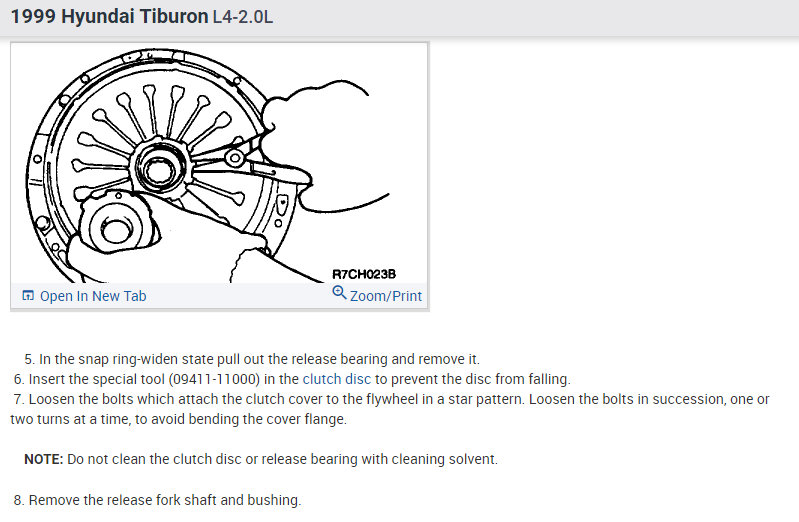 1999 Hyundai Tiburon L4-2.0L

R7CH023B

Open In New Tab

Zoom/Print

5. In the snap ring-widen state pull out the release bearing and remove it.
6. Insert the special tool (09411-11000) in the clutch disc to prevent the disc from falling.
7. Loosen the bolts which attach the clutch cover to the flywheel in a star pattern. Loosen the bolts in succession, one or two turns at a time, to avoid bending the cover flange.

NOTE: Do not clean the clutch disc or release bearing with cleaning solvent.

8. Remove the release fork shaft and bushing.