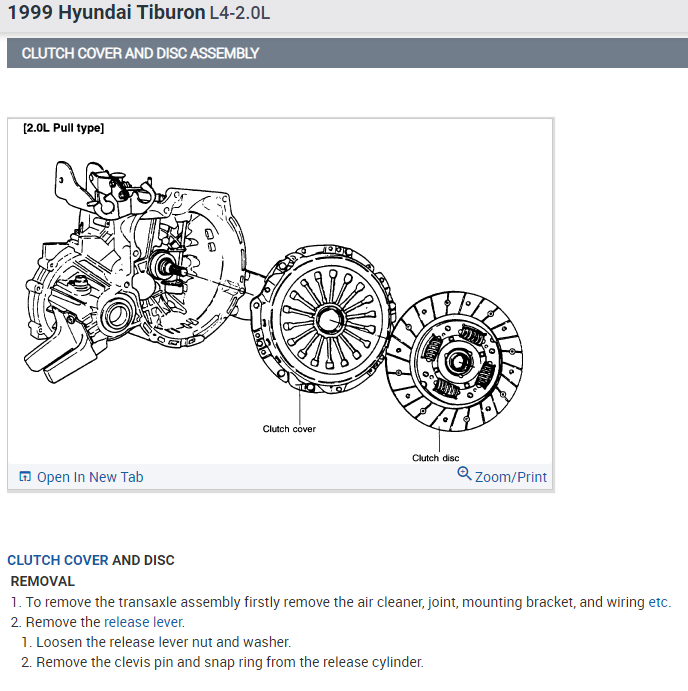 1999 Hyundai Tiburon L4-2.0L

CLUTCH COVER AND DISC ASSEMBLY

[2.0L Pull type]

Clutch cover

Clutch disc

Open In New Tab

Zoom/Print

CLUTCH COVER AND DISC

REMOVAL

1. To remove the transaxle assembly firstly remove the air cleaner, joint, mounting bracket, and wiring etc.

2. Remove the release lever.

1. Loosen the release lever nut and washer.

2. Remove the clevis pin and snap ring from the release cylinder.