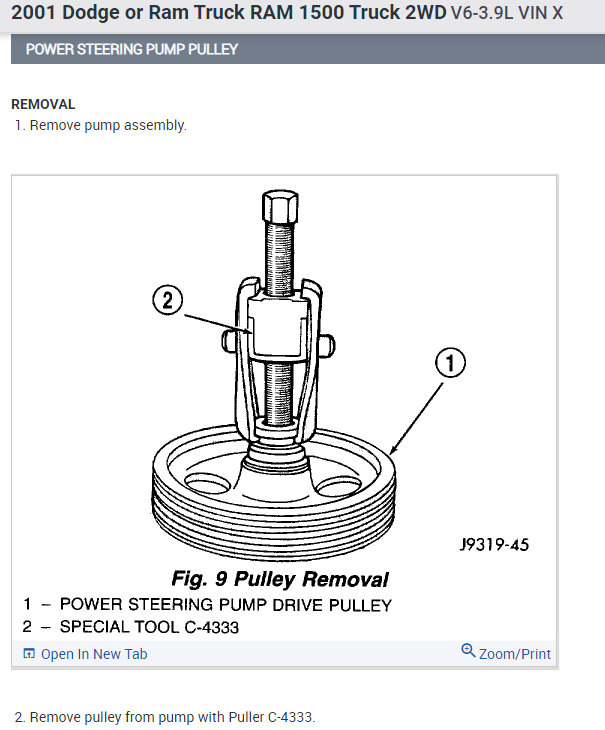 2001 Dodge or Ram Truck RAM 1500 Truck 2WD V6-3.9L VIN X

POWER STEERING PUMP PULLEY

REMOVAL

1. Remove pump assembly.

2

1

J9319-45

Fig. 9 Pulley Removal

1 – POWER STEERING PUMP DRIVE PULLEY
2 – SPECIAL TOOL C-4333

Open In New Tab

Zoom/Print

2. Remove pulley from pump with Puller C-4333.