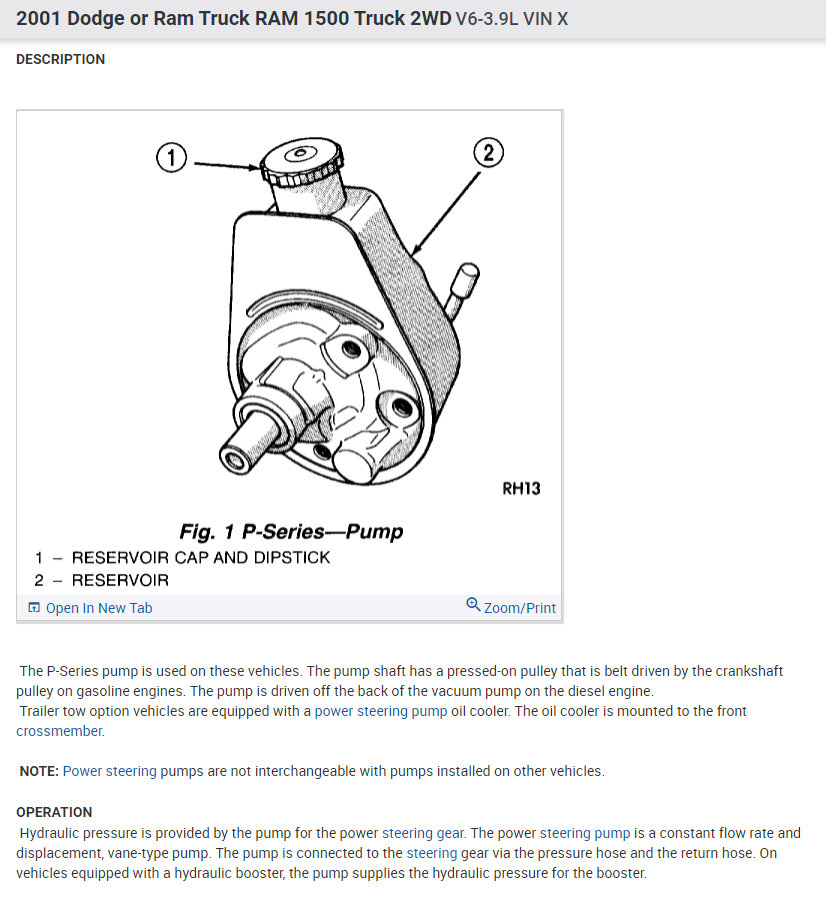 2001 Dodge or Ram Truck RAM 1500 Truck 2WD V6-3.9L VIN X

DESCRIPTION

1

2

RH13

Fig. 1 P-Series—Pump
1 – RESERVOIR CAP AND DIPSTICK
2 – RESERVOIR

Open In New Tab

Zoom/Print

The P-Series pump is used on these vehicles. The pump shaft has a pressed-on pulley that is belt driven by the crankshaft pulley on gasoline engines. The pump is driven off the back of the vacuum pump on the diesel engine.
Trailer tow option vehicles are equipped with a power steering pump oil cooler. The oil cooler is mounted to the front crossmember.

NOTE: Power steering pumps are not interchangeable with pumps installed on other vehicles.

OPERATION
Hydraulic pressure is provided by the pump for the power steering gear. The power steering pump is a constant flow rate and displacement, vane-type pump. The pump is connected to the steering gear via the pressure hose and the return hose. On vehicles equipped with a hydraulic booster, the pump supplies the hydraulic pressure for the booster.