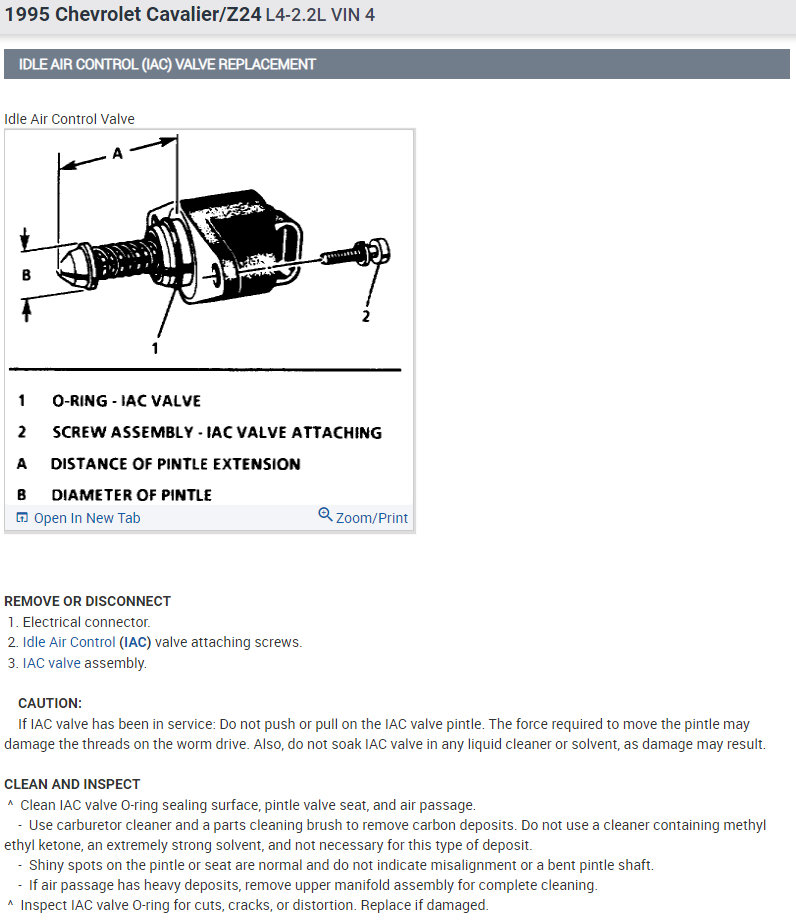 1995 Chevrolet Cavalier/Z24 L4-2.2L VIN 4

IDLE AIR CONTROL (IAC) VALVE REPLACEMENT

Idle Air Control Valve

A

B

1

2

1 O-RING - IAC VALVE

2 SCREW ASSEMBLY - IAC VALVE ATTACHING

A DISTANCE OF PINTLE EXTENSION

B DIAMETER OF PINTLE

Open In New Tab

Zoom/Print

REMOVE OR DISCONNECT
1. Electrical connector.
2. Idle Air Control (IAC) valve attaching screws.
3. IAC valve assembly.

CAUTION:
If IAC valve has been in service: Do not push or pull on the IAC valve pintle. The force required to move the pintle may damage the threads on the worm drive. Also, do not soak IAC valve in any liquid cleaner or solvent, as damage may result.

CLEAN AND INSPECT
^ Clean IAC valve O-ring sealing surface, pintle valve seat, and air passage.
- Use carburetor cleaner and a parts cleaning brush to remove carbon deposits. Do not use a cleaner containing methyl ethyl ketone, an extremely strong solvent, and not necessary for this type of deposit.
- Shiny spots on the pintle or seat are normal and do not indicate misalignment or a bent pintle shaft.
- If air passage has heavy deposits, remove upper manifold assembly for complete cleaning.
^ Inspect IAC valve O-ring for cuts, cracks, or distortion. Replace if damaged.