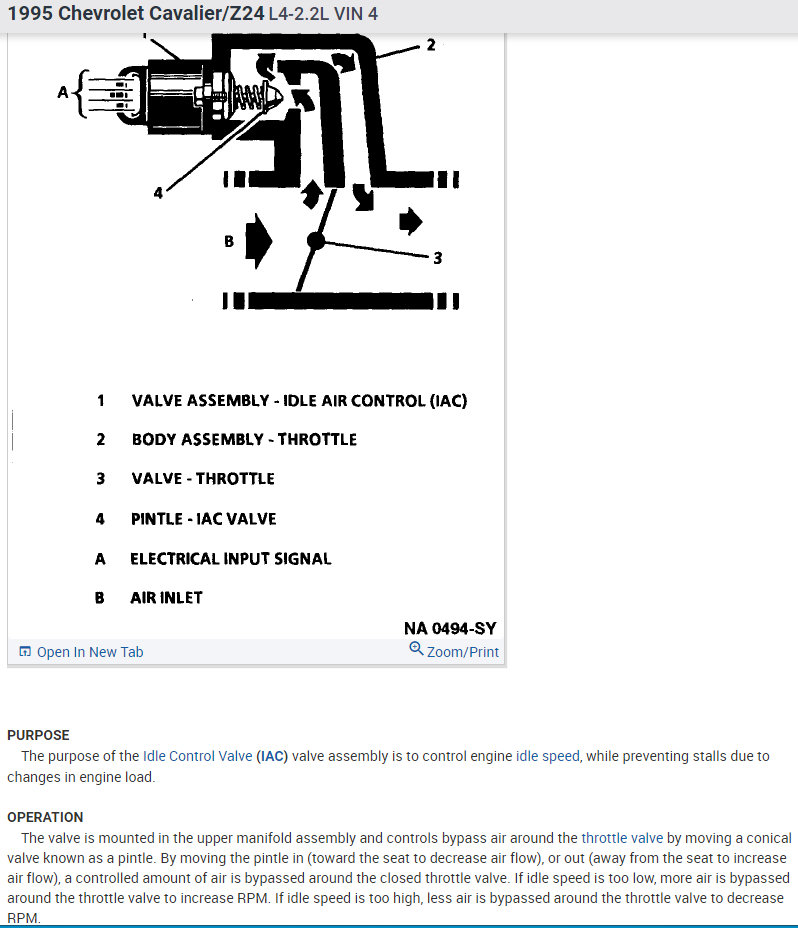 1995 Chevrolet Cavalier/Z24 L4-2.2L VIN 4

2

A

4

B

3

1 VALVE ASSEMBLY - IDLE AIR CONTROL (IAC)

2 BODY ASSEMBLY - THROTTLE

3 VALVE - THROTTLE

4 PINTLE - IAC VALVE

A ELECTRICAL INPUT SIGNAL

B AIR INLET

NA 0494-SY

Open In New Tab

Zoom/Print

PURPOSE

The purpose of the Idle Control Valve (IAC) valve assembly is to control engine idle speed, while preventing stalls due to changes in engine load.

OPERATION

The valve is mounted in the upper manifold assembly and controls bypass air around the throttle valve by moving a conical valve known as a pintle. By moving the pintle in (toward the seat to decrease air flow), or out (away from the seat to increase air flow), a controlled amount of air is bypassed around the closed throttle valve. If idle speed is too low, more air is bypassed around the throttle valve to increase RPM. If idle speed is too high, less air is bypassed around the throttle valve to decrease RPM.