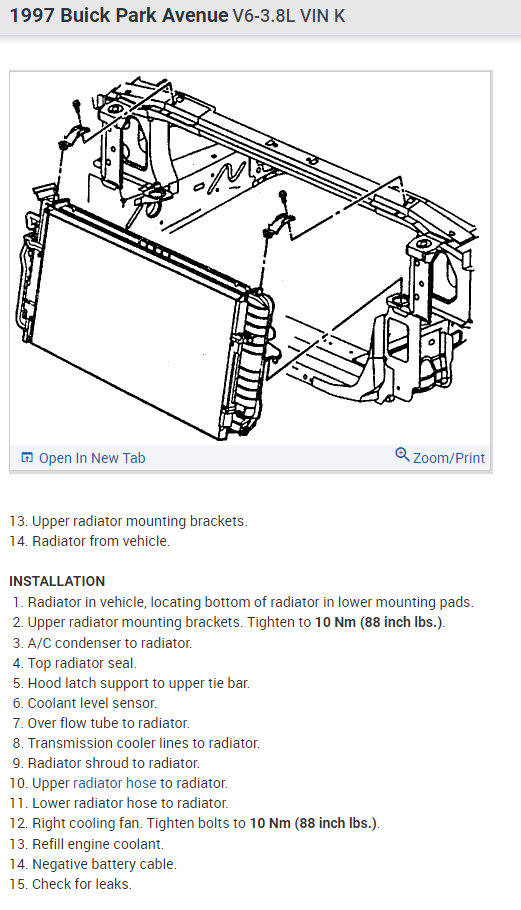 1997 Buick Park Avenue V6-3.8L VIN K

Open In New Tab

Zoom/Print

13. Upper radiator mounting brackets.
14. Radiator from vehicle.

INSTALLATION
1. Radiator in vehicle, locating bottom of radiator in lower mounting pads.
2. Upper radiator mounting brackets. Tighten to 10 Nm (88 inch lbs.).
3. A/C condenser to radiator.
4. Top radiator seal.
5. Hood latch support to upper tie bar.
6. Coolant level sensor.
7. Over flow tube to radiator.
8. Transmission cooler lines to radiator.
9. Radiator shroud to radiator.
10. Upper radiator hose to radiator.
11. Lower radiator hose to radiator.
12. Right cooling fan. Tighten bolts to 10 Nm (88 inch lbs.).
13. Refill engine coolant.
14. Negative battery cable.
15. Check for leaks.