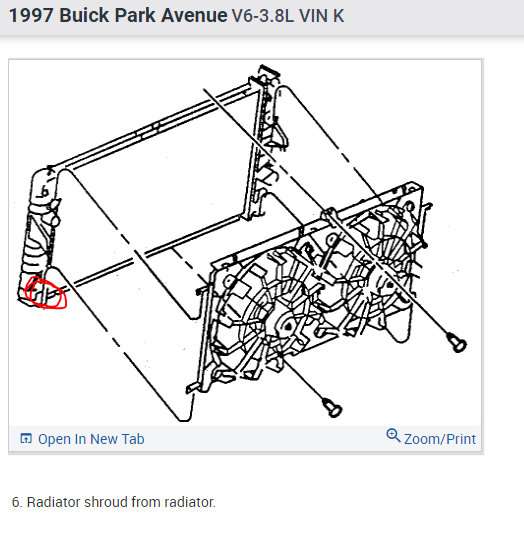 1997 Buick Park Avenue V6-3.8L VIN K

Open In New Tab

Zoom/Print

6. Radiator shroud from radiator.