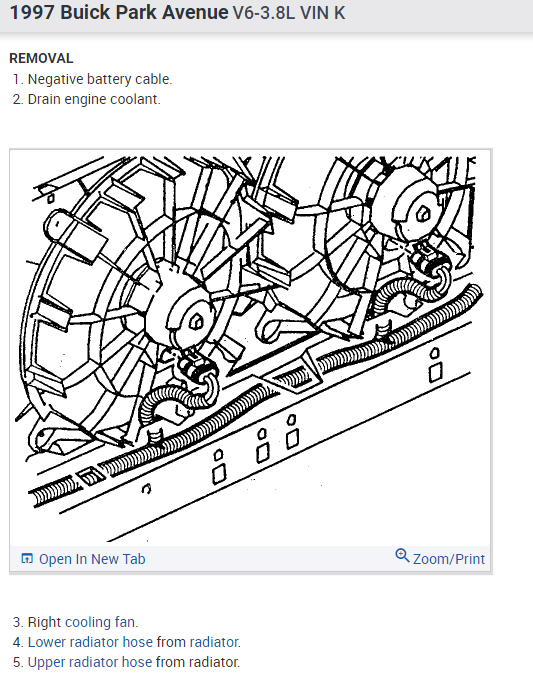 1997 Buick Park Avenue V6-3.8L VIN K

REMOVAL
1. Negative battery cable.
2. Drain engine coolant.

Open In New Tab
Zoom/Print

3. Right cooling fan.
4. Lower radiator hose from radiator.
5. Upper radiator hose from radiator.