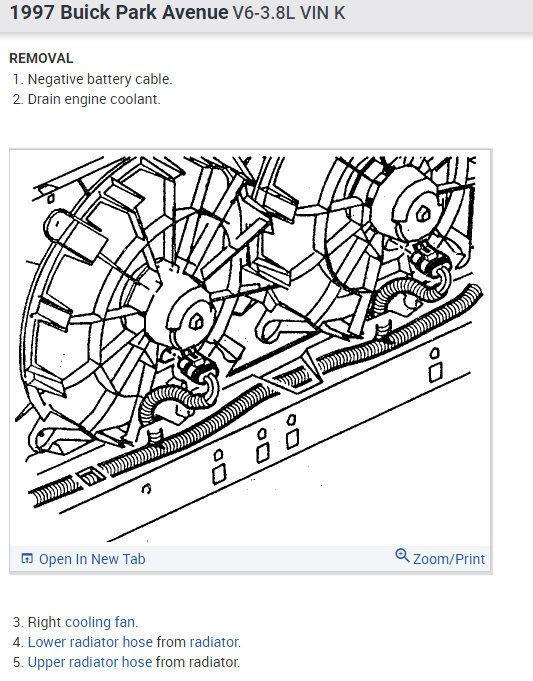 1997 Buick Park Avenue V6-3.8L VIN K

REMOVAL
1. Negative battery cable.
2. Drain engine coolant.

Open In New Tab
Zoom/Print

3. Right cooling fan.
4. Lower radiator hose from radiator.
5. Upper radiator hose from radiator.