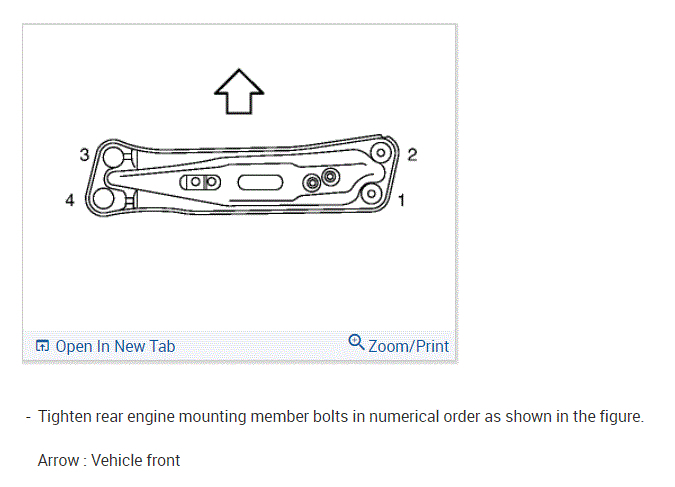 3
2
4
1

Open In New Tab
Zoom/Print

- Tighten rear engine mounting member bolts in numerical order as shown in the figure.

Arrow : Vehicle front