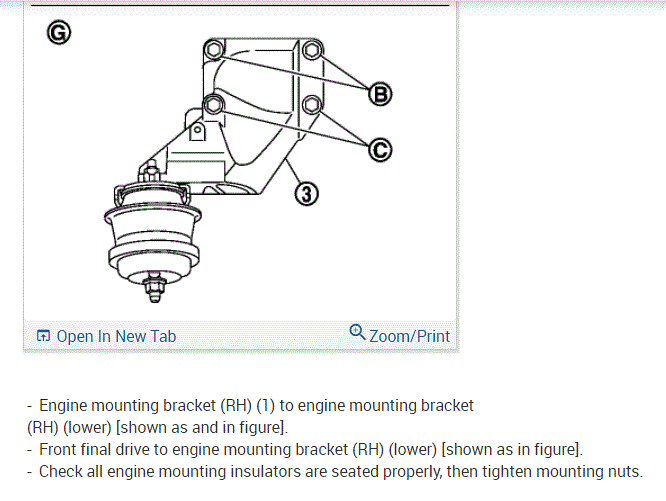 G

B

C

3

Open In New Tab

Zoom/Print

- Engine mounting bracket (RH) (1) to engine mounting bracket (RH) (lower) [shown as and in figure].
- Front final drive to engine mounting bracket (RH) (lower) [shown as in figure].
- Check all engine mounting insulators are seated properly, then tighten mounting nuts.