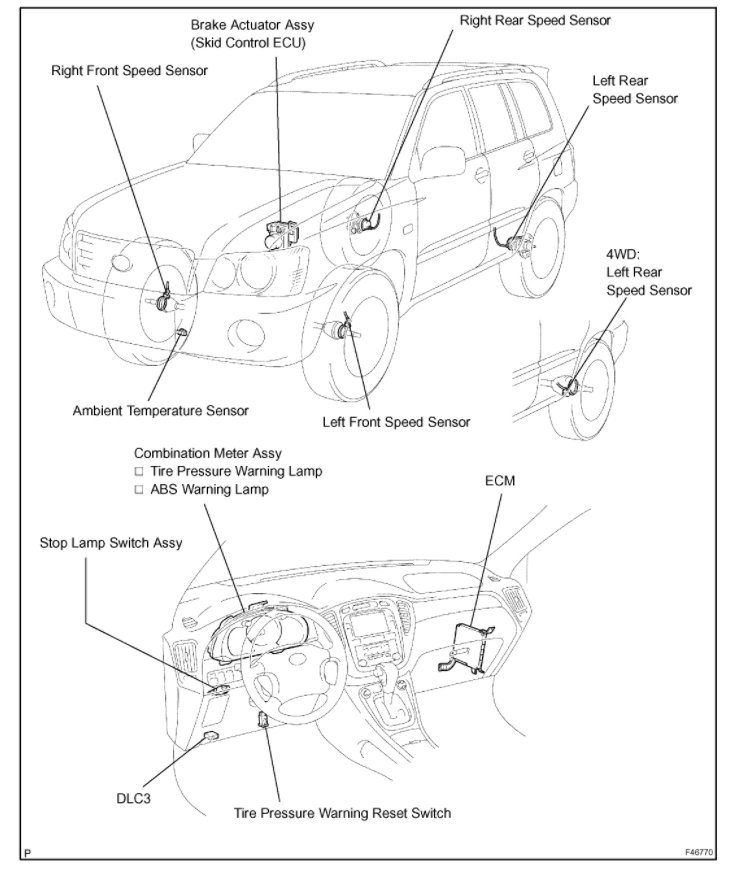 Brake Actuator Assy
(Skid Control ECU)

Right Rear Speed Sensor

Right Front Speed Sensor

Left Rear
Speed Sensor

4WD:
Left Rear
Speed Sensor

Ambient Temperature Sensor

Left Front Speed Sensor

Combination Meter Assy
□ Tire Pressure Warning Lamp
□ ABS Warning Lamp

ECM

Stop Lamp Switch Assy

DLC3

Tire Pressure Warning Reset Switch

P

F46770