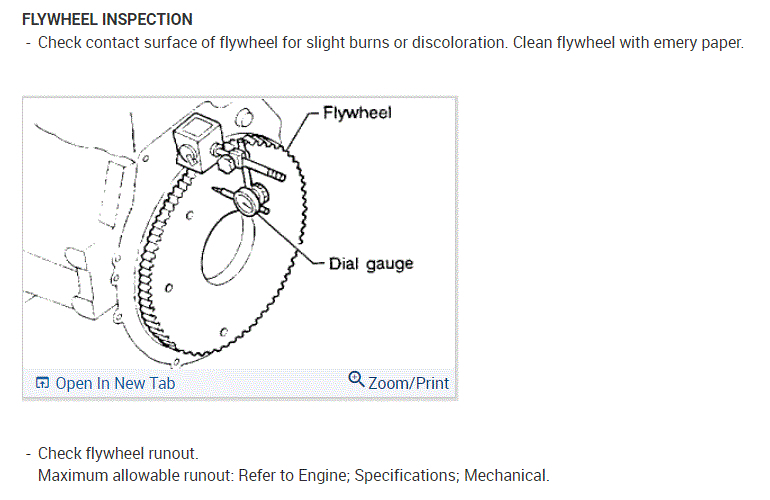 FLYWHEEL INSPECTION
- Check contact surface of flywheel for slight burns or discoloration. Clean flywheel with emery paper.

Flywheel
Dial gauge

Open In New Tab
Zoom/Print

- Check flywheel runout.
Maximum allowable runout: Refer to Engine; Specifications; Mechanical.