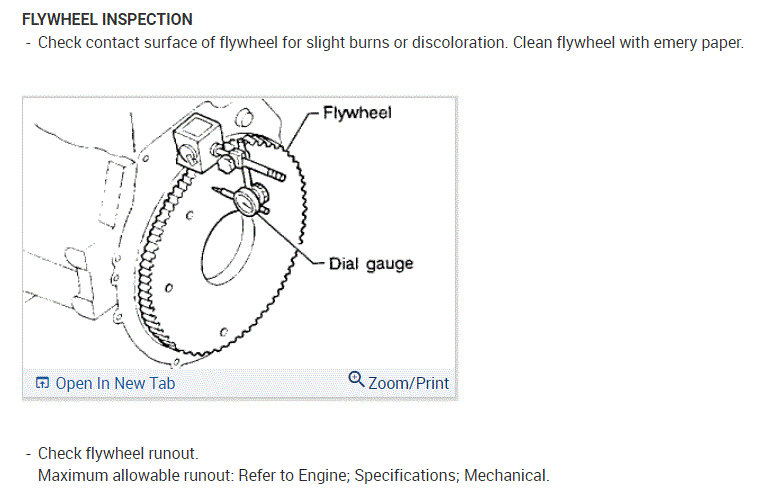 FLYWHEEL INSPECTION
- Check contact surface of flywheel for slight burns or discoloration. Clean flywheel with emery paper.

Flywheel

Dial gauge

Open In New Tab

Zoom/Print

- Check flywheel runout.
Maximum allowable runout: Refer to Engine; Specifications; Mechanical.