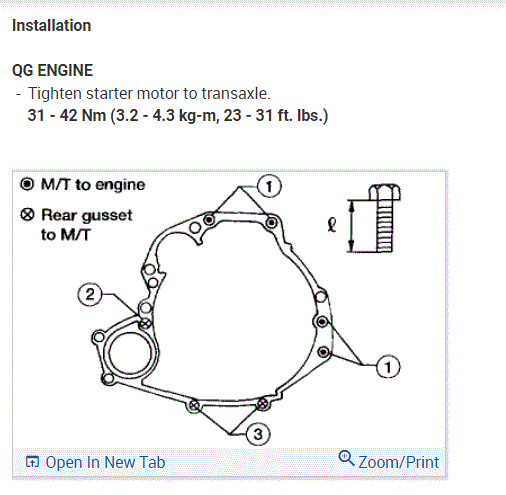 Installation

QG ENGINE
- Tighten starter motor to transaxle.
31 - 42 Nm (3.2 - 4.3 kg-m, 23 - 31 ft. lbs.)

◉ M/T to engine
⊗ Rear gusset to M/T

1
ℓ
2
1
3

Open In New Tab
Zoom/Print