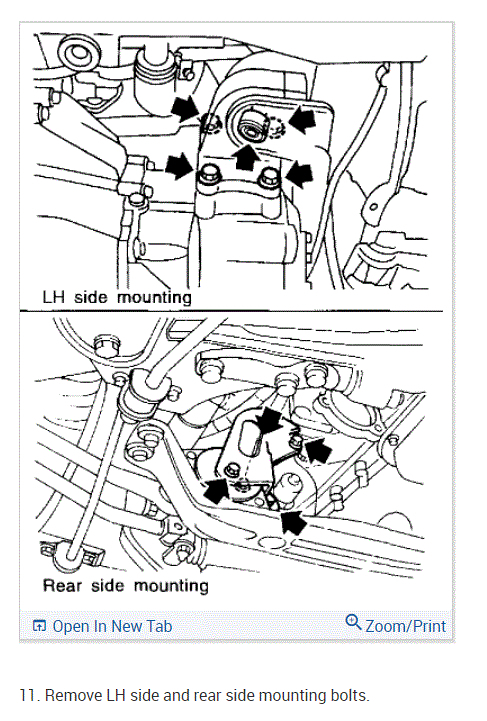 LH side mounting

Rear side mounting

Open In New Tab

Zoom/Print

11. Remove LH side and rear side mounting bolts.