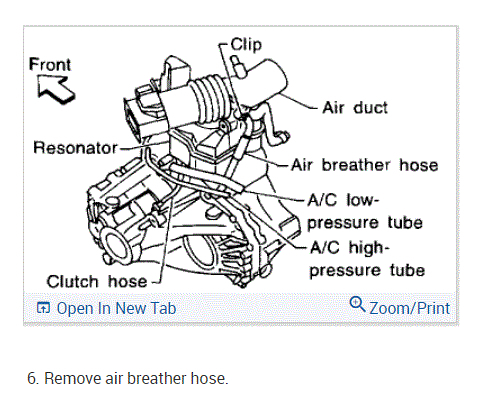 Front
Clip
Air duct
Resonator
Air breather hose
A/C low-pressure tube
A/C high-pressure tube
Clutch hose

Open In New Tab
Zoom/Print

6. Remove air breather hose.