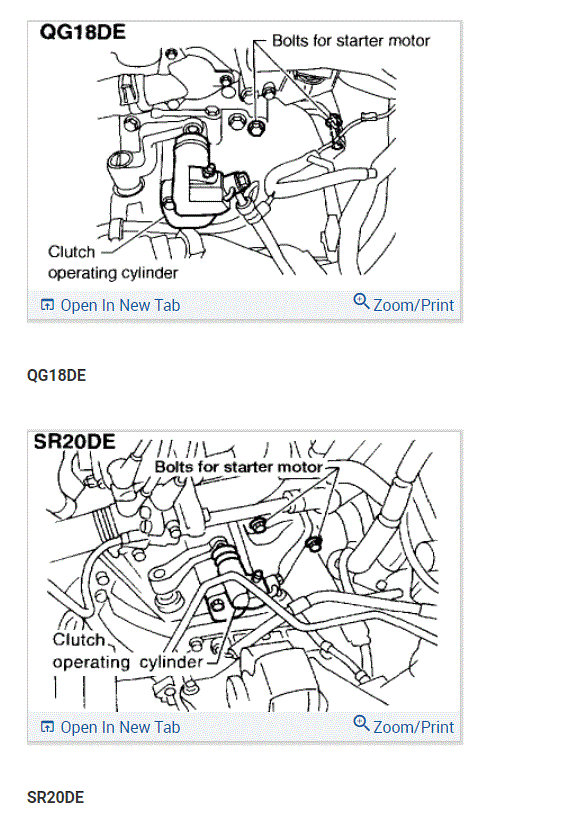 QG18DE

Bolts for starter motor

Clutch operating cylinder

Open In New Tab

Zoom/Print

QG18DE

SR20DE

Bolts for starter motor

Clutch operating cylinder

Open In New Tab

Zoom/Print

SR20DE