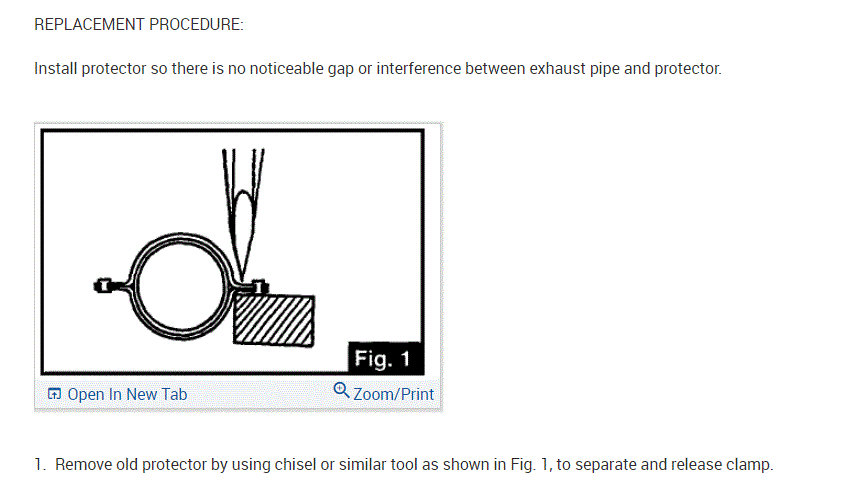 REPLACEMENT PROCEDURE:

Install protector so there is no noticeable gap or interference between exhaust pipe and protector.

Fig. 1

Open In New Tab

Zoom/Print

1. Remove old protector by using chisel or similar tool as shown in Fig. 1, to separate and release clamp.