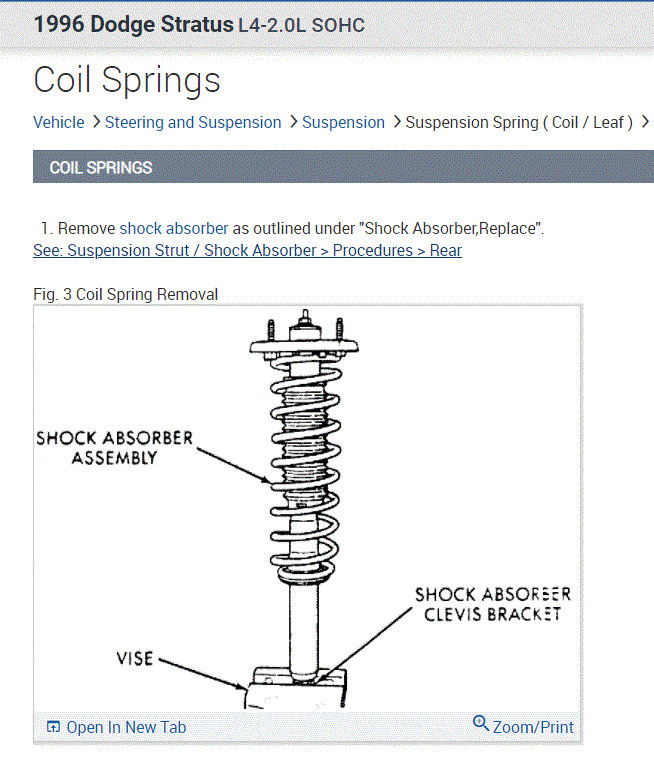 1996 Dodge Stratus L4-2.0L SOHC

Coil Springs

Vehicle > Steering and Suspension > Suspension > Suspension Spring ( Coil / Leaf ) >

COIL SPRINGS

1. Remove shock absorber as outlined under "Shock Absorber,Replace".
See: Suspension Strut / Shock Absorber > Procedures > Rear

Fig. 3 Coil Spring Removal

SHOCK ABSORBER ASSEMBLY

SHOCK ABSORBER CLEVIS BRACKET

VISE

Open In New Tab

Zoom/Print