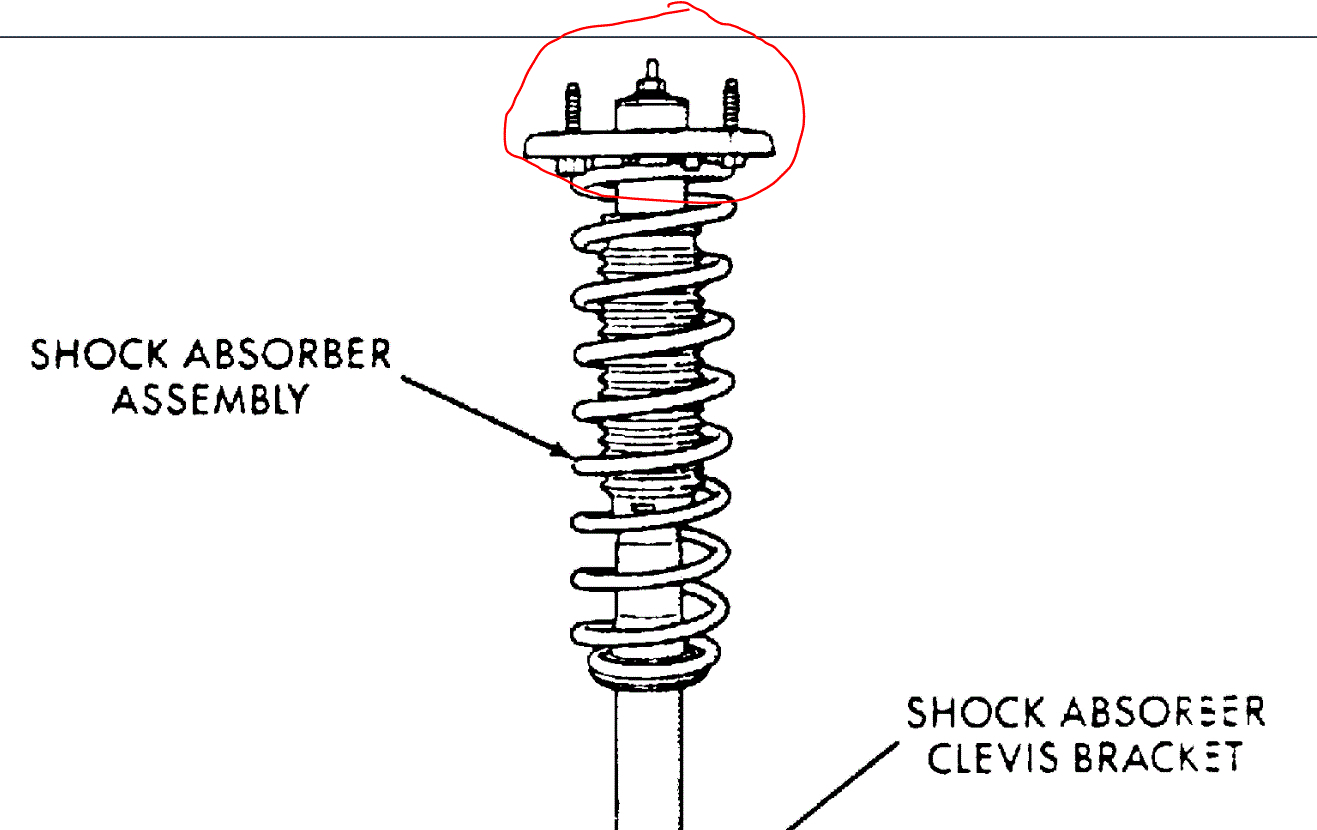 SHOCK ABSORBER ASSEMBLY

SHOCK ABSORBER CLEVIS BRACKET